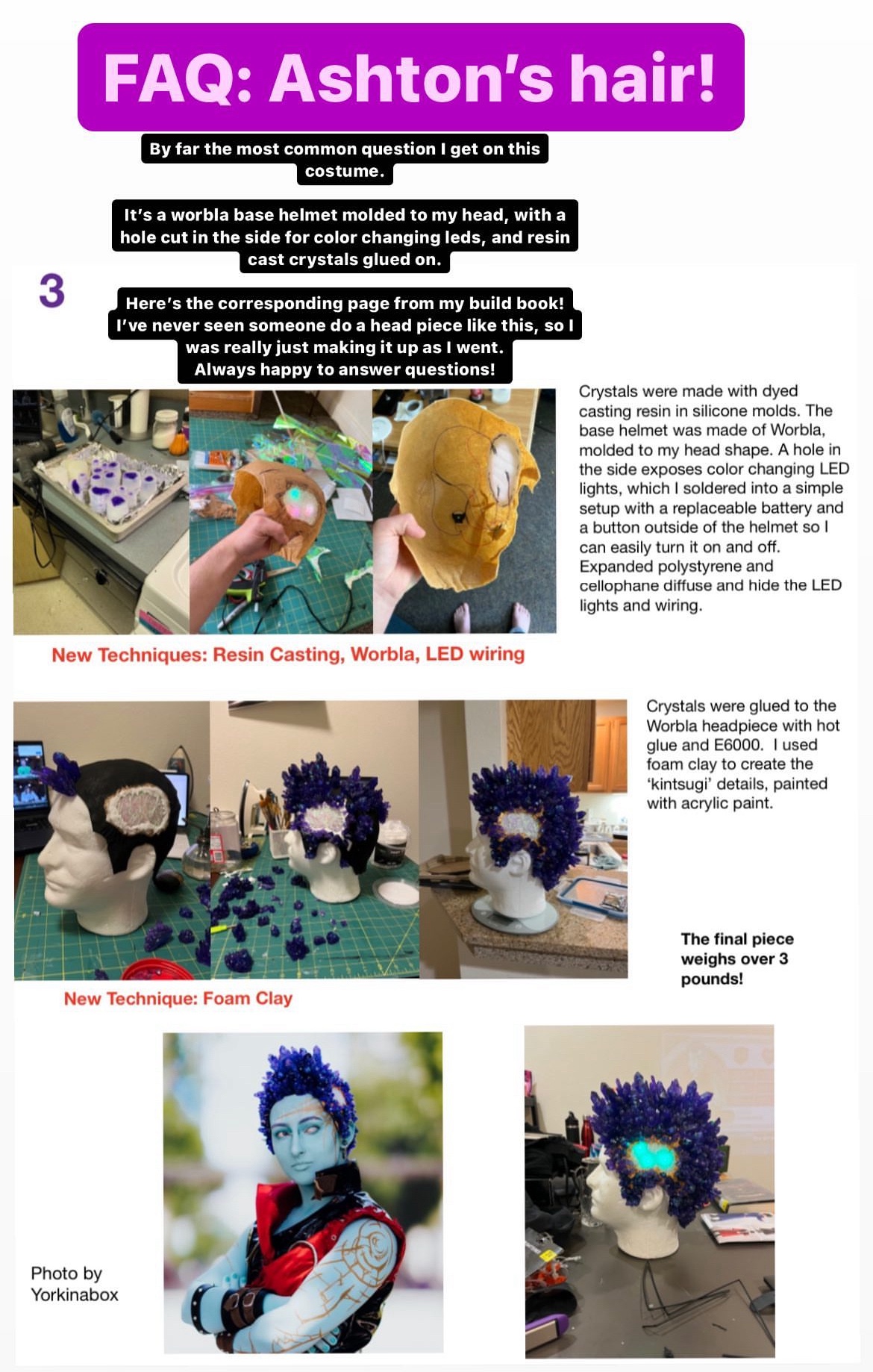 FAQ: Ashton's hair!

By far the most common question I get on this costume.

It's a worbla base helmet molded to my head, with a hole cut in the side for color changing leds, and resin cast crystals glued on.

3

Here's the corresponding page from my build book! I've never seen someone do a head piece like this, so I was really just making it up as I went. Always happy to answer questions!

Crystals were made with dyed casting resin in silicone molds. The base helmet was made of Worbla, molded to my head shape. A hole in the side exposes color changing LED lights, which I soldered into a simple setup with a replaceable battery and a button outside of the helmet so I can easily turn it on and off. Expanded polystyrene and cellophane diffuse and hide the LED lights and wiring.

New Techniques: Resin Casting, Worbla, LED wiring

Crystals were glued to the Worbla headpiece with hot glue and E6000. I used foam clay to create the 'kintsugi' details, painted with acrylic paint.

The final piece weighs over 3 pounds!

New Technique: Foam Clay

Photo by Yorkinabox