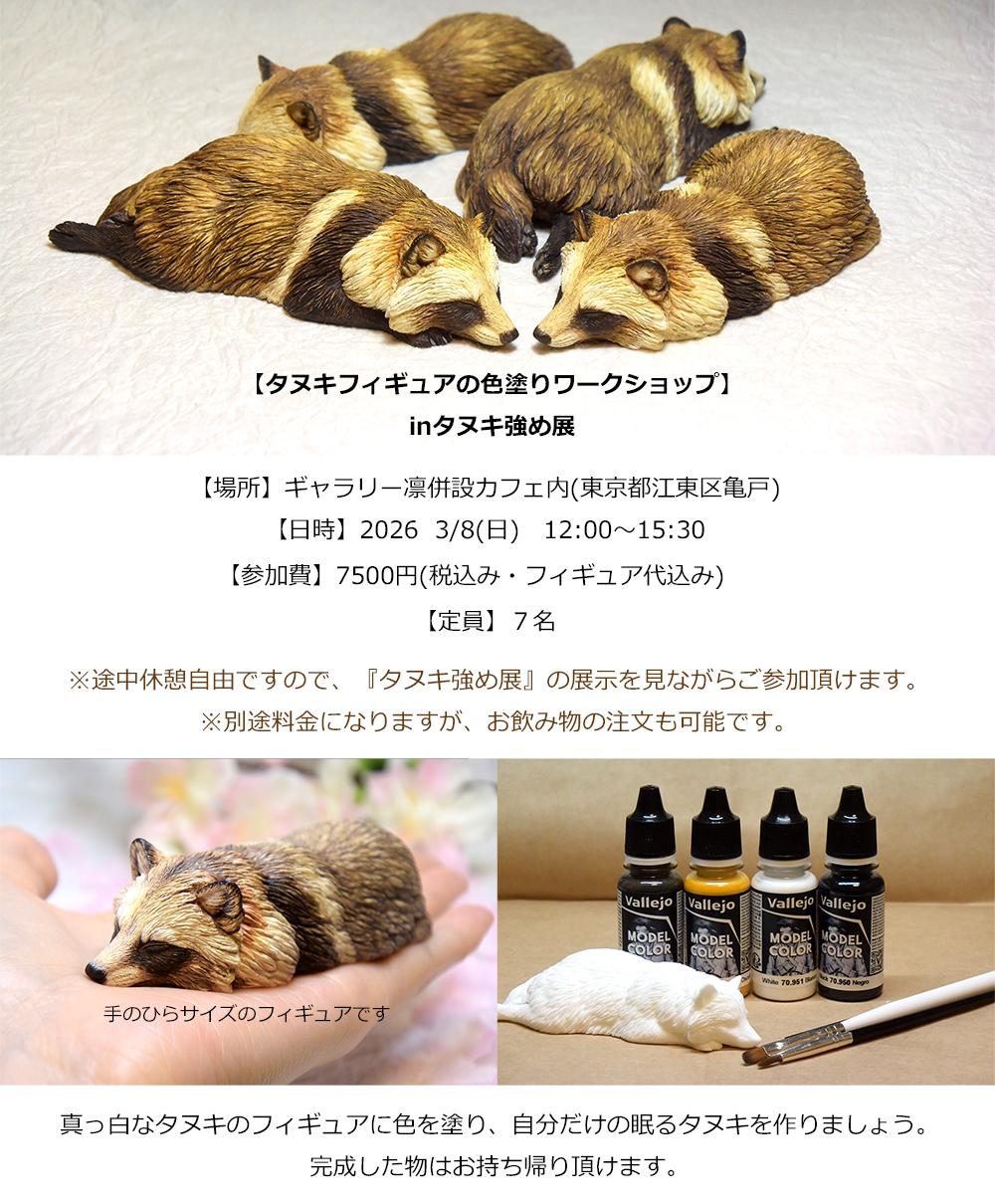 【タヌキフィギュアの色塗りワークショップ】
inタヌキ強め展

【場所】ギャラリー凛併設カフェ内(東京都江東区亀戸)
【日時】2026 3/8(日) 12:00～15:30
【参加費】7500円(税込み・フィギュア代込み)
【定員】７名

※途中休憩自由ですので、『タヌキ強め展』の展示を見ながらご参加頂けます。
※別途料金になりますが、お飲み物の注文も可能です。

手のひらサイズのフィギュアです

Vallejo MODEL COLOR
Vallejo MODEL COLOR
Vallejo MODEL COLOR White 70.951 Blanco
Vallejo MODEL COLOR Black 70.950 Negro

真っ白なタヌキのフィギュアに色を塗り、自分だけの眠るタヌキを作りましょう。
完成した物はお持ち帰り頂けます。