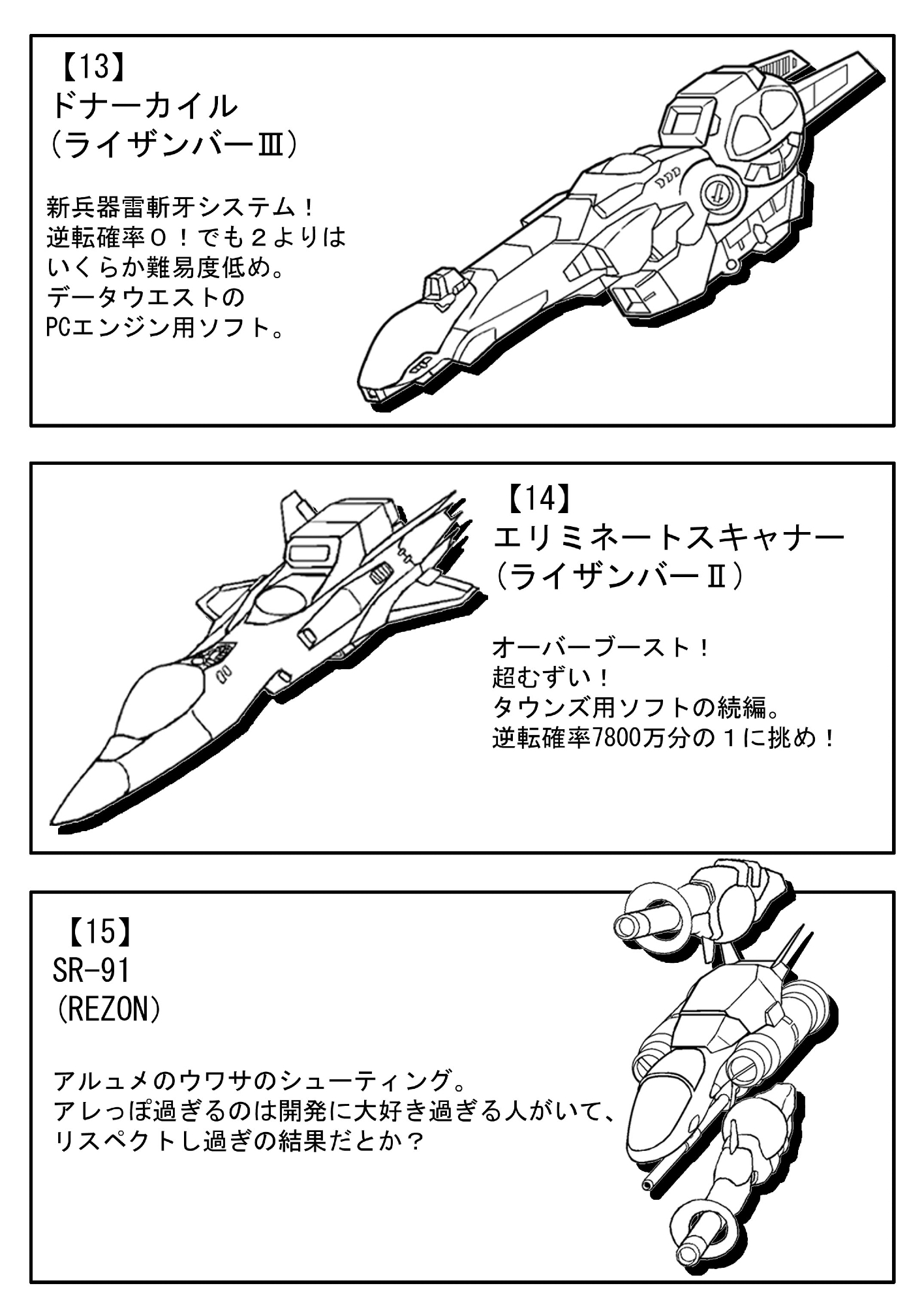 【13】
ドナーカイル
（ライザンバーⅢ）

新兵器雷斬牙システム！
逆転確率０！でも２よりは
いくらか難易度低め。
データウエストの
PCエンジン用ソフト。

【14】
エリミネートスキャナー
（ライザンバーⅡ）

オーバーブースト！
超むずい！
タウンズ用ソフトの続編。
逆転確率7800万分の１に挑め！

【15】
SR-91
(REZON)

アルュメのウワサのシューティング。
アレっぽ過ぎるのは開発に大好き過ぎる人がいて、
リスペクトし過ぎの結果だとか？