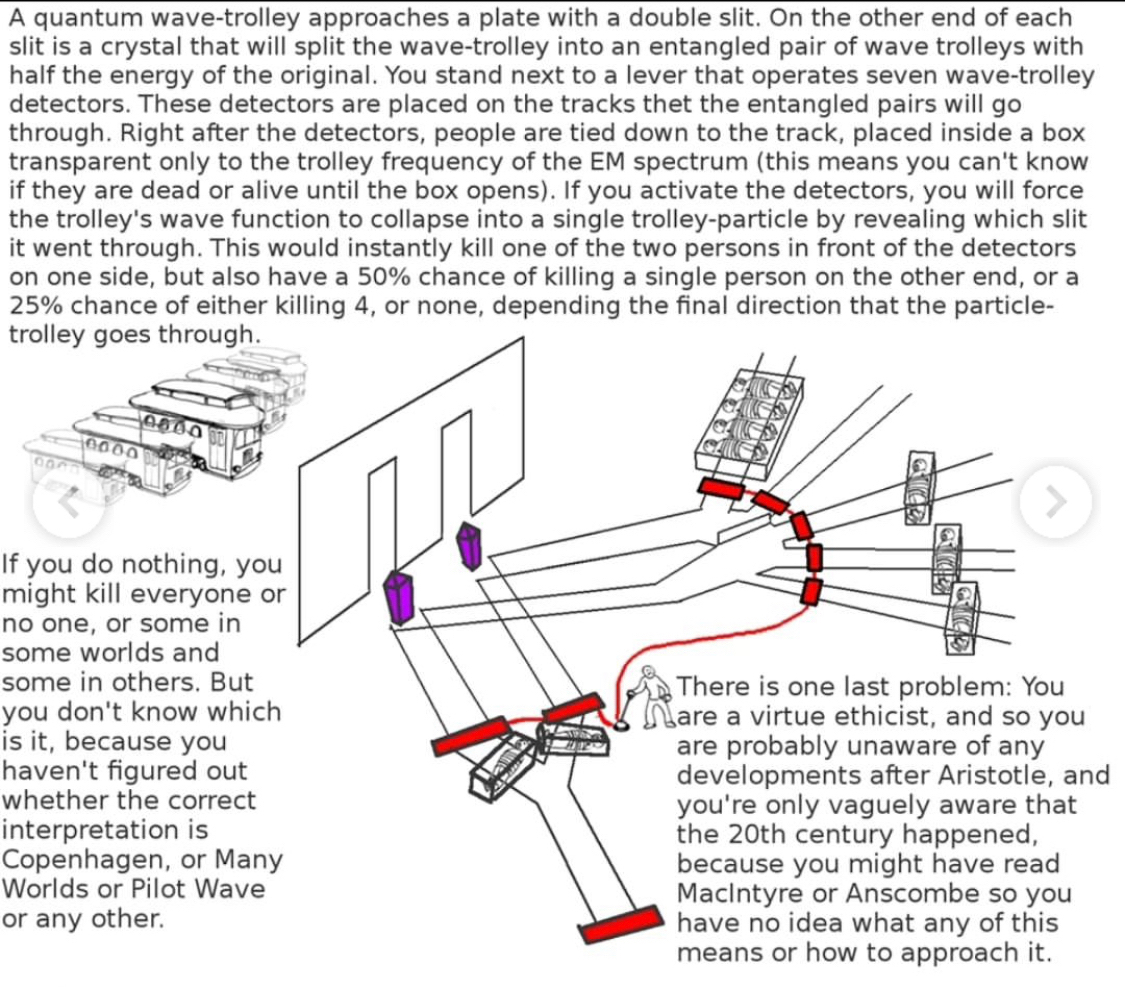 A quantum wave-trolley approaches a plate with a double slit. On the other end of each slit is a crystal that will split the wave-trolley into an entangled pair of wave trolleys with half the energy of the original. You stand next to a lever that operates seven wave-trolley detectors. These detectors are placed on the tracks thet the entangled pairs will go through. Right after the detectors, people are tied down to the track, placed inside a box transparent only to the trolley frequency of the EM spectrum (this means you can't know if they are dead or alive until the box opens). If you activate the detectors, you will force the trolley's wave function to collapse into a single trolley-particle by revealing which slit it went through. This would instantly kill one of the two persons in front of the detectors on one side, but also have a 50% chance of killing a single person on the other end, or a 25% chance of either killing 4, or none, depending the final direction that the particle-trolley goes through.

If you do nothing, you might kill everyone or no one, or some in some worlds and some in others. But you don't know which is it, because you haven't figured out whether the correct interpretation is Copenhagen, or Many Worlds or Pilot Wave or any other.

There is one last problem: You are a virtue ethicist, and so you are probably unaware of any developments after Aristotle, and you're only vaguely aware that the 20th century happened, because you might have read MacIntyre or Anscombe so you have no idea what any of this means or how to approach it.